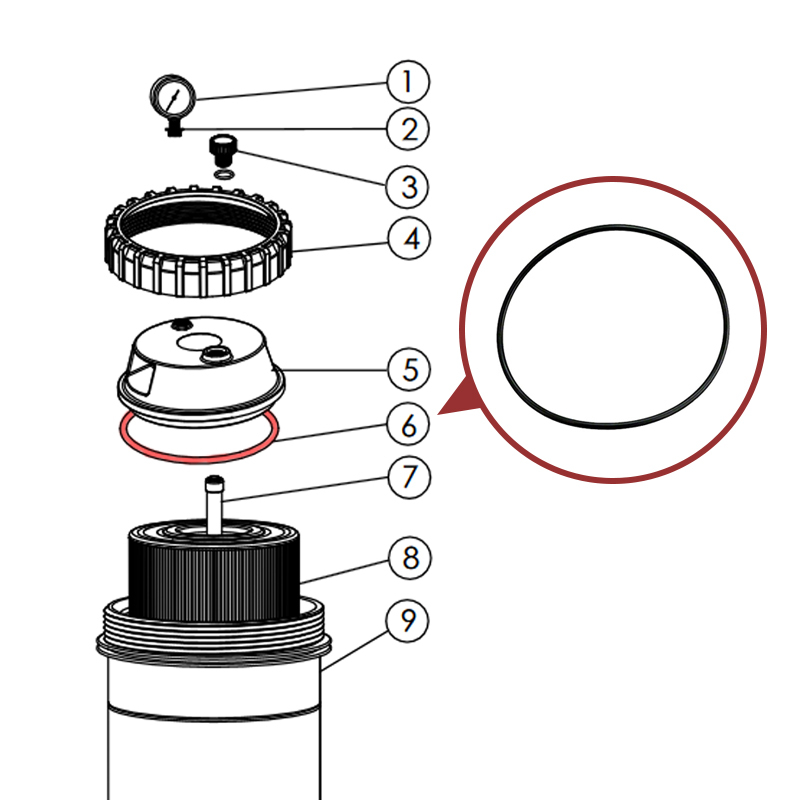 1
2
3
4
5
6
7
8
9