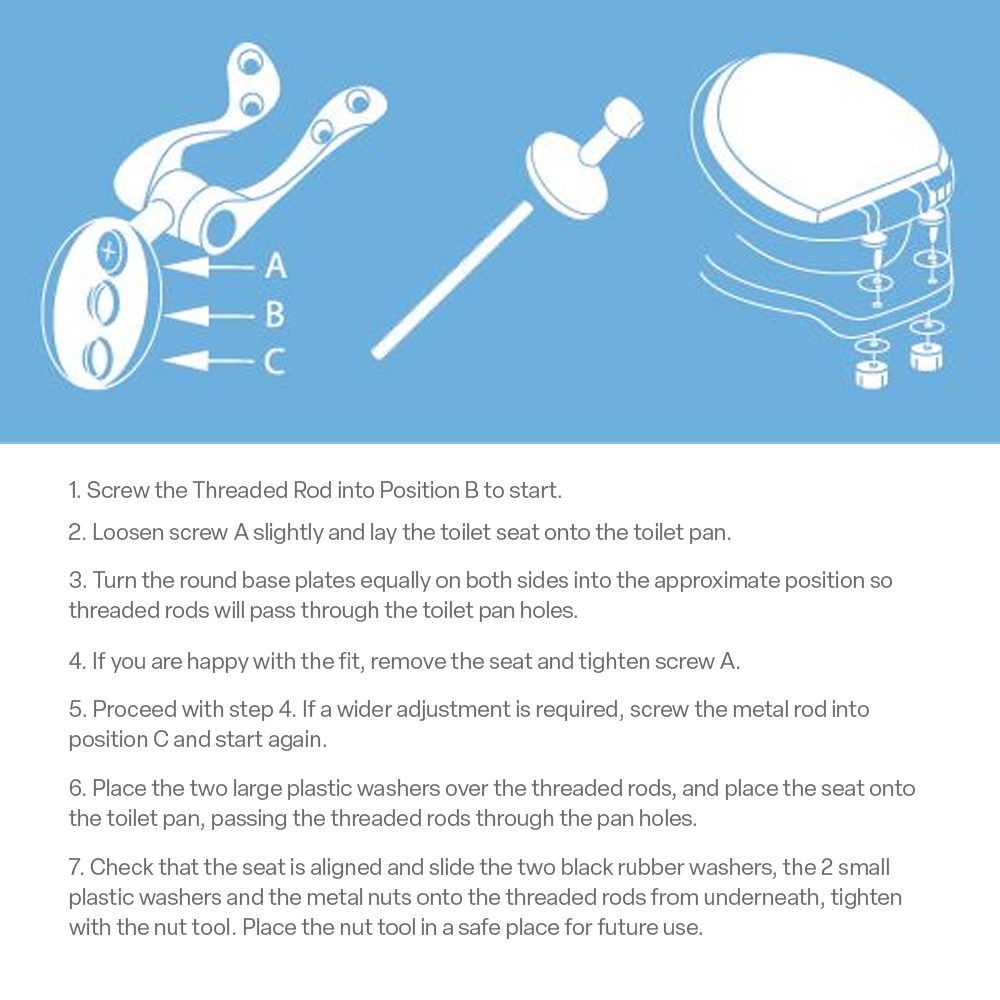 A
B
C

1. Screw the Threaded Rod into Position B to start.

2. Loosen screw A slightly and lay the toilet seat onto the toilet pan.

3. Turn the round base plates equally on both sides into the approximate position so threaded rods will pass through the toilet pan holes.

4. If you are happy with the fit, remove the seat and tighten screw A.

5. Proceed with step 4. If a wider adjustment is required, screw the metal rod into position C and start again.

6. Place the two large plastic washers over the threaded rods, and place the seat onto the toilet pan, passing the threaded rods through the pan holes.

7. Check that the seat is aligned and slide the two black rubber washers, the 2 small plastic washers and the metal nuts onto the threaded rods from underneath, tighten with the nut tool. Place the nut tool in a safe place for future use.