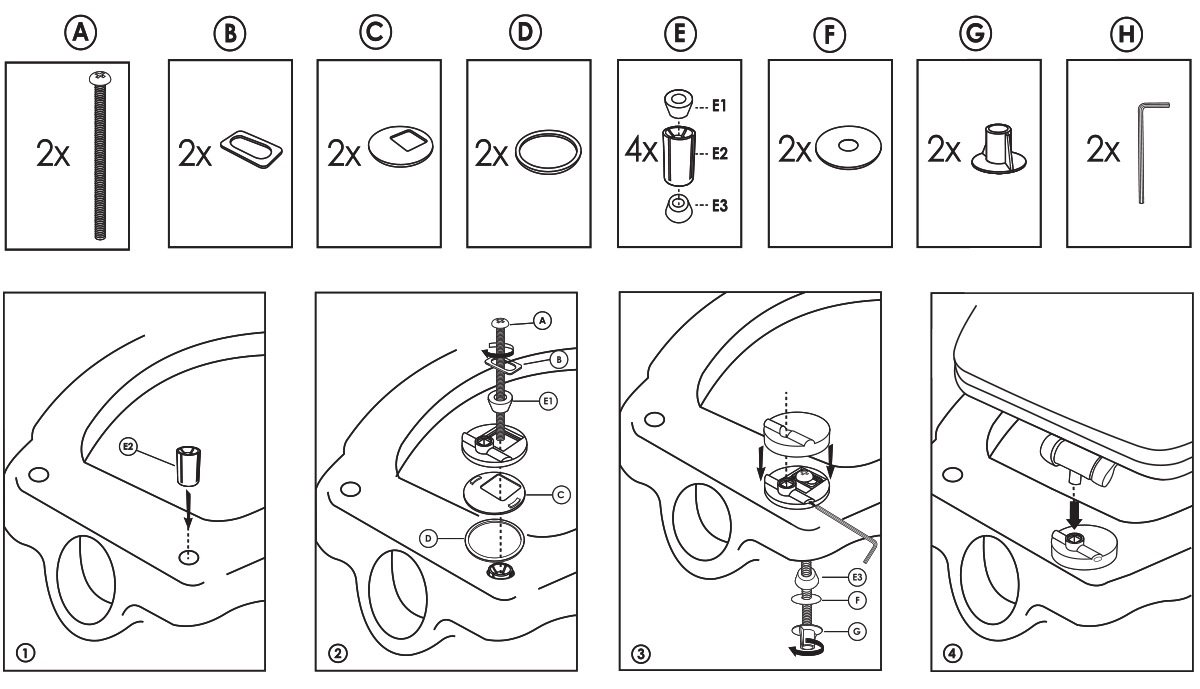 A
2x

B
2x

C
2x

D
2x

E
4x
E1
E2
E3

F
2x

G
2x

H
2x

E2
1

A
B
E1
C
D
2

E3
F
G
3

4