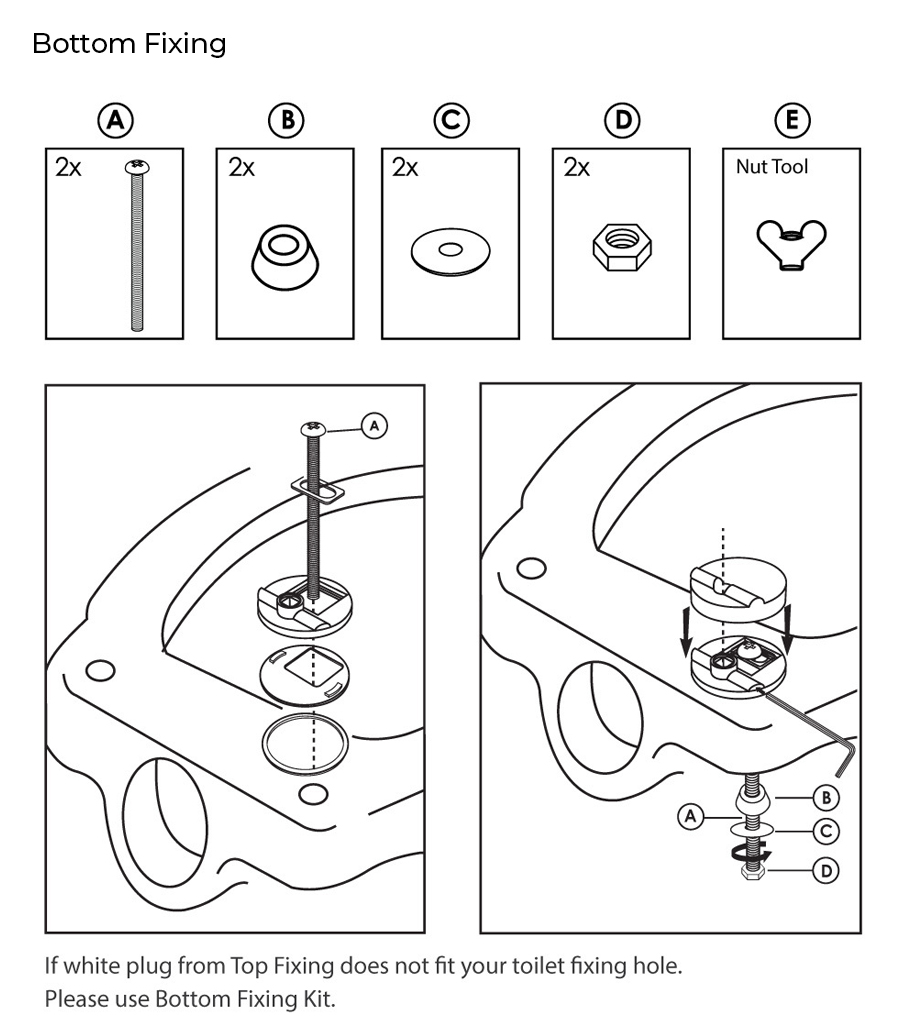 Bottom Fixing

A
2x

B
2x

C
2x

D
2x

E
Nut Tool

A

B
A
C
D

If white plug from Top Fixing does not fit your toilet fixing hole.
Please use Bottom Fixing Kit.